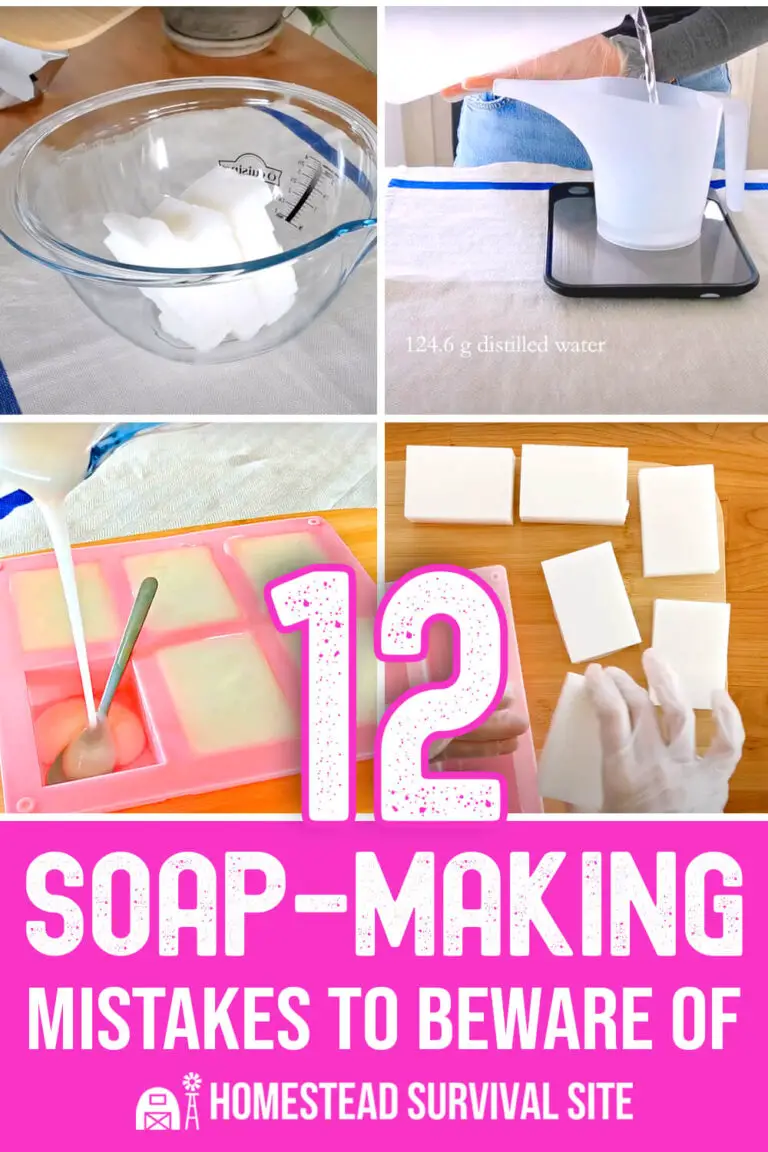 124.6 g distilled water

12

SOAP-MAKING

MISTAKES TO BEWARE OF

HOMESTEAD SURVIVAL SITE