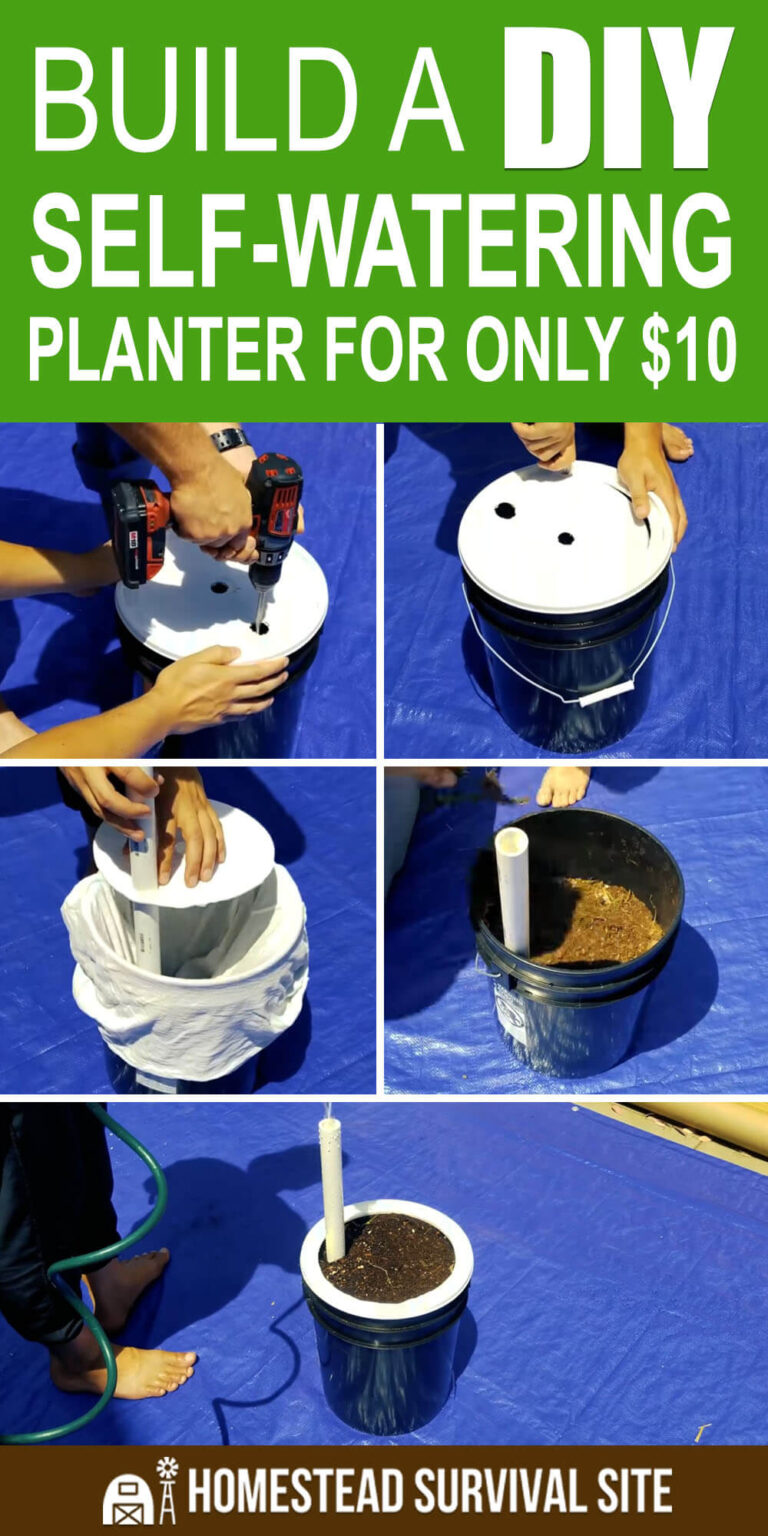 BUILD A DIY SELF-WATERING PLANTER FOR ONLY $10

HOMESTEAD SURVIVAL SITE