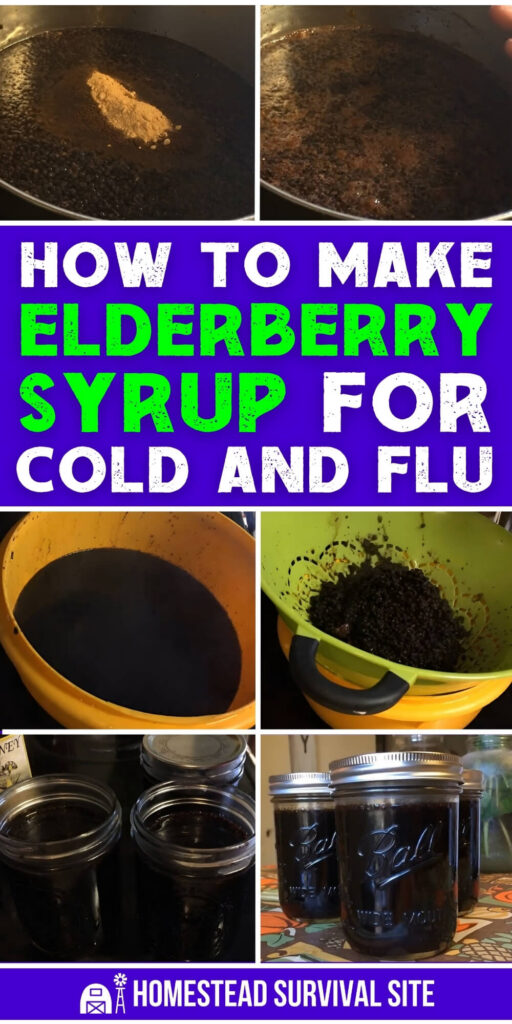 HOW TO MAKE ELDERBERRY SYRUP FOR COLD AND FLU

NEY

Ball

Ball

WIDE MOUTH

HOMESTEAD SURVIVAL SITE