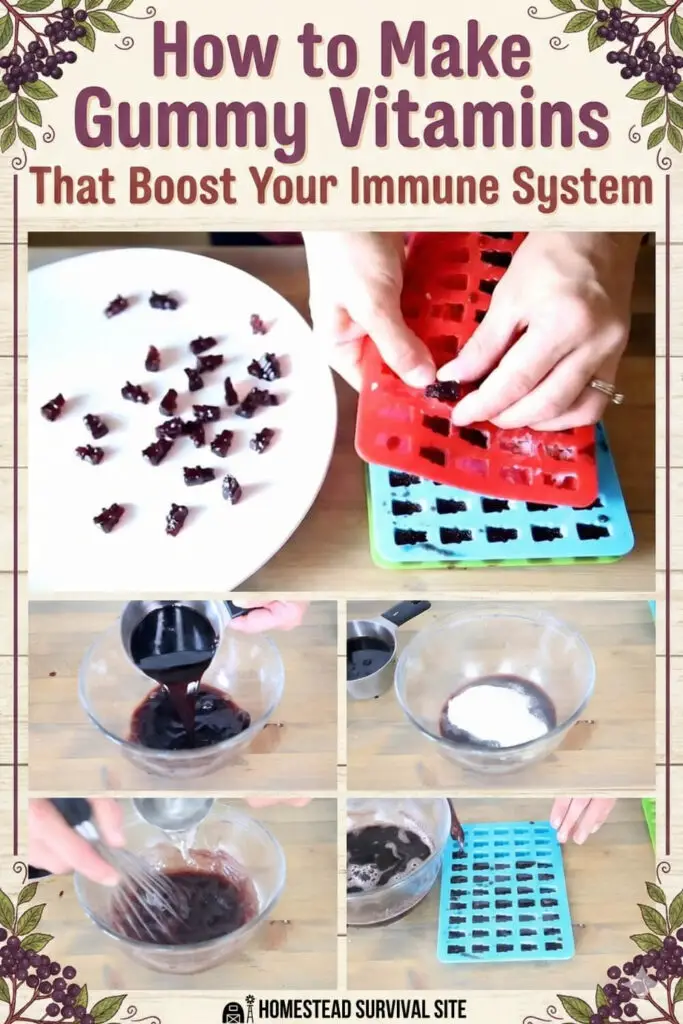 How to Make Gummy Vitamins That Boost Your Immune System

HOMESTEAD SURVIVAL SITE