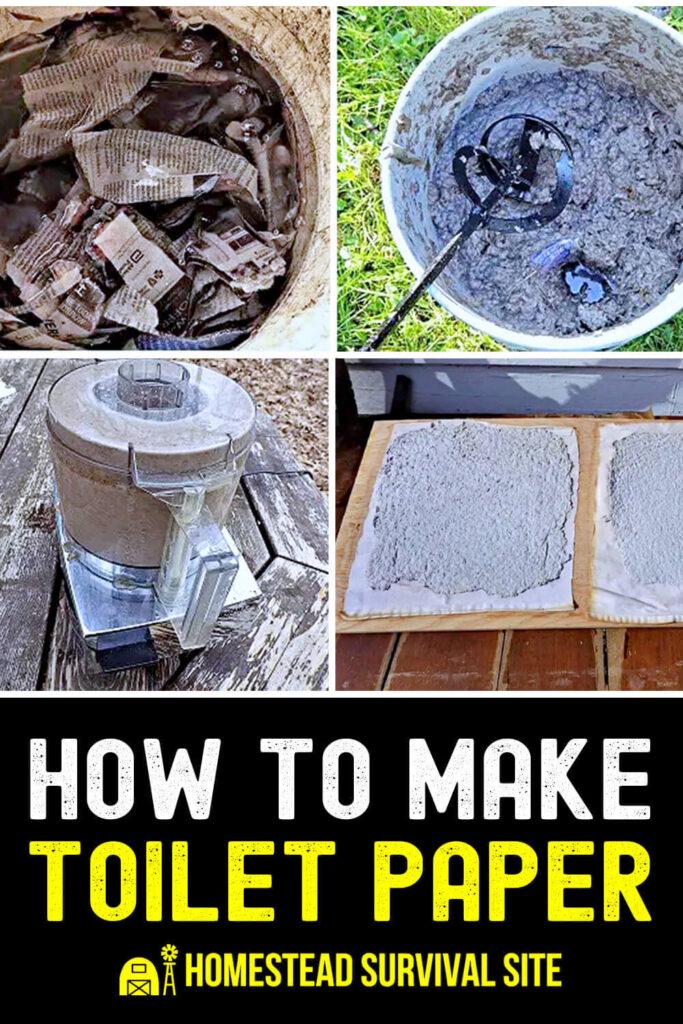 HOW TO MAKE
TOILET PAPER

HOMESTEAD SURVIVAL SITE