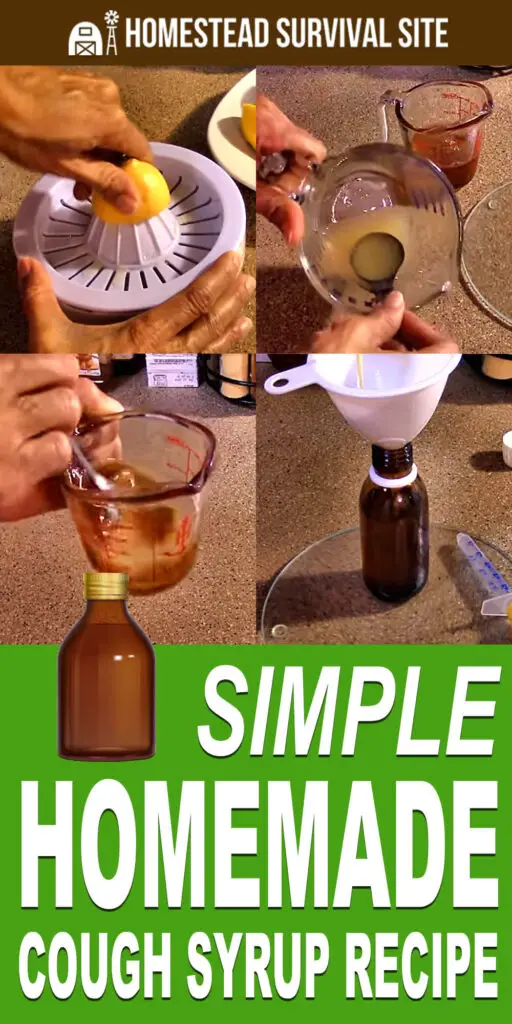 HOMESTEAD SURVIVAL SITE

SIMPLE
HOMEMADE
COUGH SYRUP RECIPE